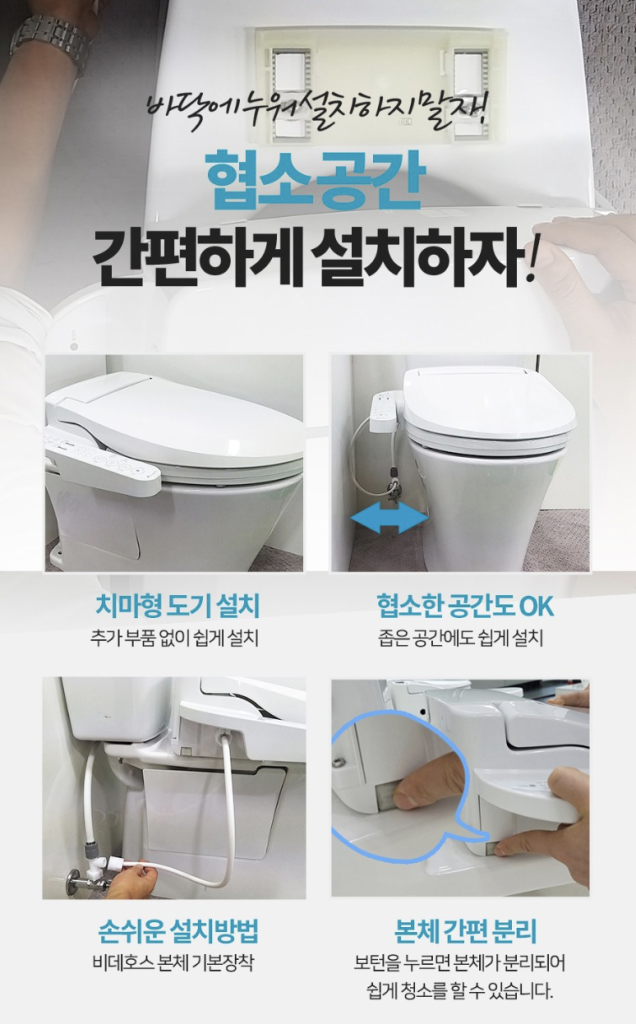 바닥에 누워 설치하지 말자!

협소공간
간편하게 설치하자!

치마형 도기 설치
추가 부품 없이 쉽게 설치

협소한 공간도 OK
좁은 공간에도 쉽게 설치

손쉬운 설치방법
비데호스 본체 기본장착

본체 간편 분리
보턴을 누르면 본체가 분리되어 쉽게 청소를 할 수 있습니다.